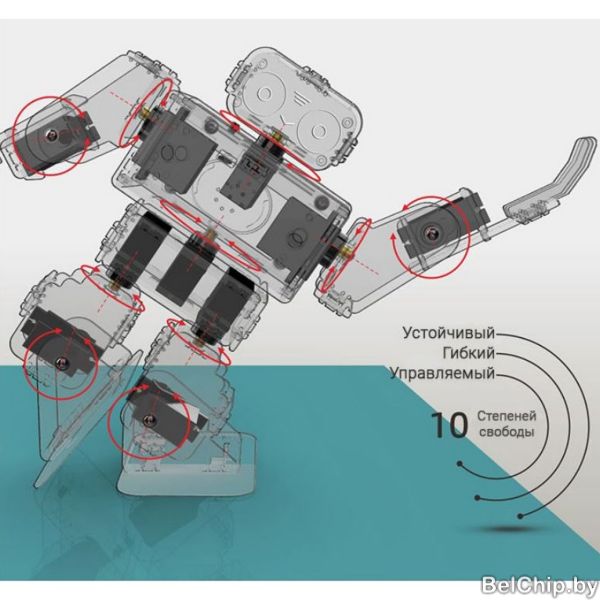 Устойчивый
Гибкий
Управляемый

10 Степеней свободы

BelChip.by